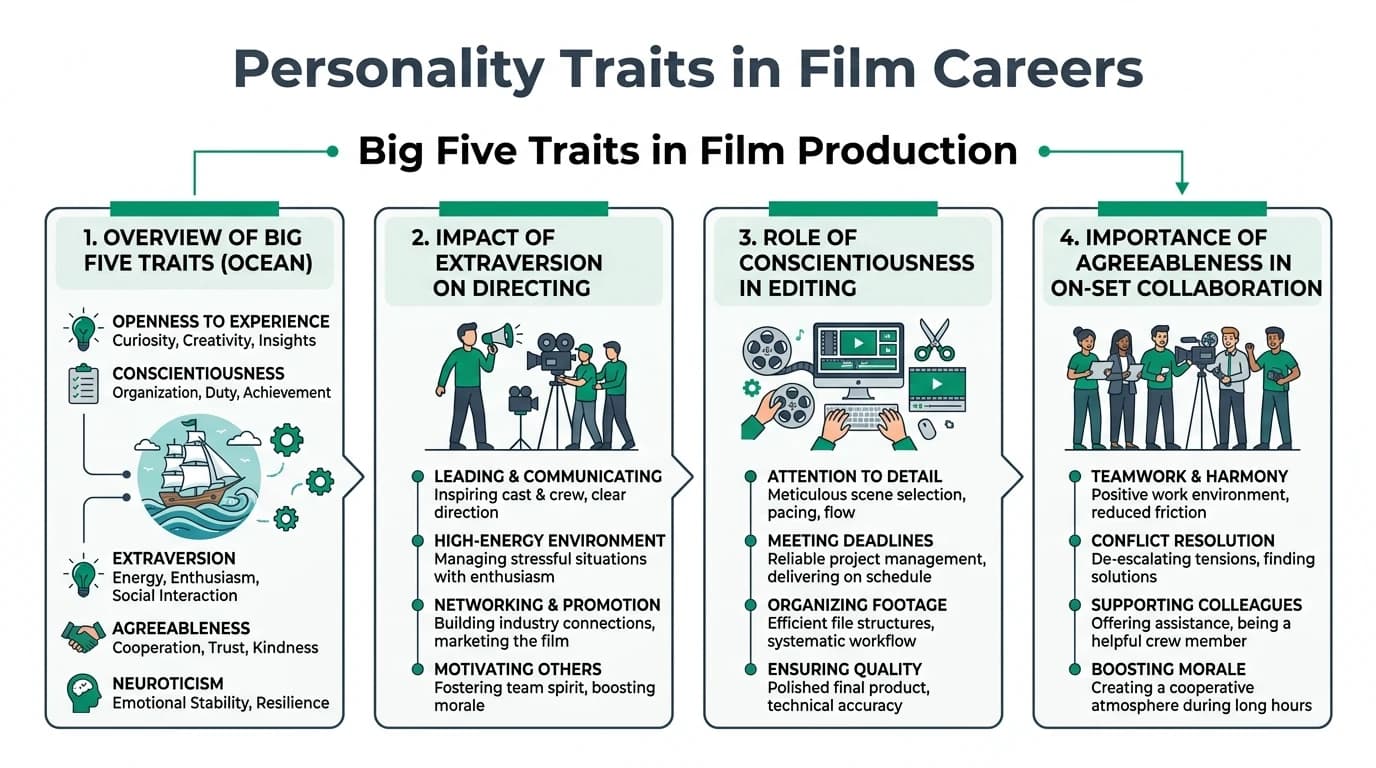 Personality Traits in Film Careers

Big Five Traits in Film Production

1. OVERVIEW OF BIG FIVE TRAITS (OCEAN)

OPENNESS TO EXPERIENCE
Curiosity, Creativity, Insights

CONSCIENTIOUSNESS
Organization, Duty, Achievement

EXTRAVERSION
Energy, Enthusiasm, Social Interaction

AGREEABLENESS
Cooperation, Trust, Kindness

NEUROTICISM
Emotional Stability, Resilience

2. IMPACT OF EXTRAVERSION ON DIRECTING

LEADING & COMMUNICATING
Inspiring cast & crew, clear direction

HIGH-ENERGY ENVIRONMENT
Managing stressful situations with enthusiasm

NETWORKING & PROMOTION
Building industry connections, marketing the film

MOTIVATING OTHERS
Fostering team spirit, boosting morale

3. ROLE OF CONSCIENTIOUSNESS IN EDITING

ATTENTION TO DETAIL
Meticulous scene selection, pacing, flow

MEETING DEADLINES
Reliable project management, delivering on schedule

ORGANIZING FOOTAGE
Efficient file structures, systematic workflow

ENSURING QUALITY
Polished final product, technical accuracy

4. IMPORTANCE OF AGREEABLENESS IN ON-SET COLLABORATION

TEAMWORK & HARMONY
Positive work environment, reduced friction

CONFLICT RESOLUTION
De-escalating tensions, finding solutions

SUPPORTING COLLEAGUES
Offering assistance, being a helpful crew member

BOOSTING MORALE
Creating a cooperative atmosphere during long hours